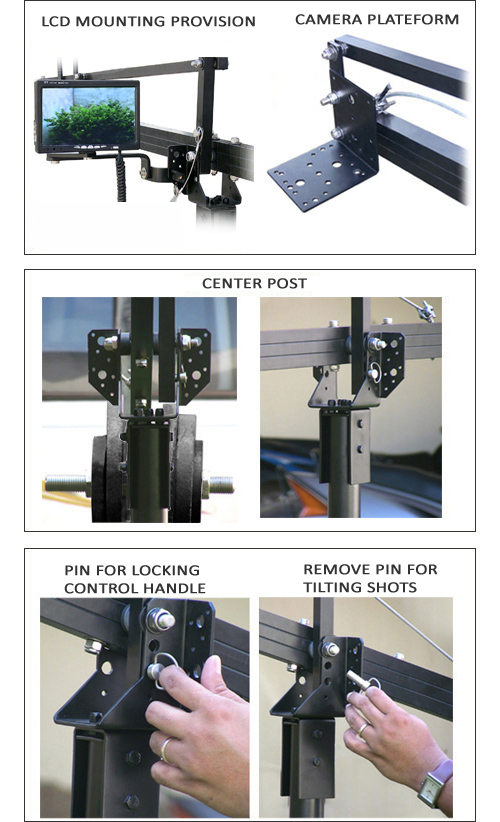 LCD MOUNTING PROVISION

CAMERA PLATEFORM

CENTER POST

PIN FOR LOCKING CONTROL HANDLE

REMOVE PIN FOR TILTING SHOTS